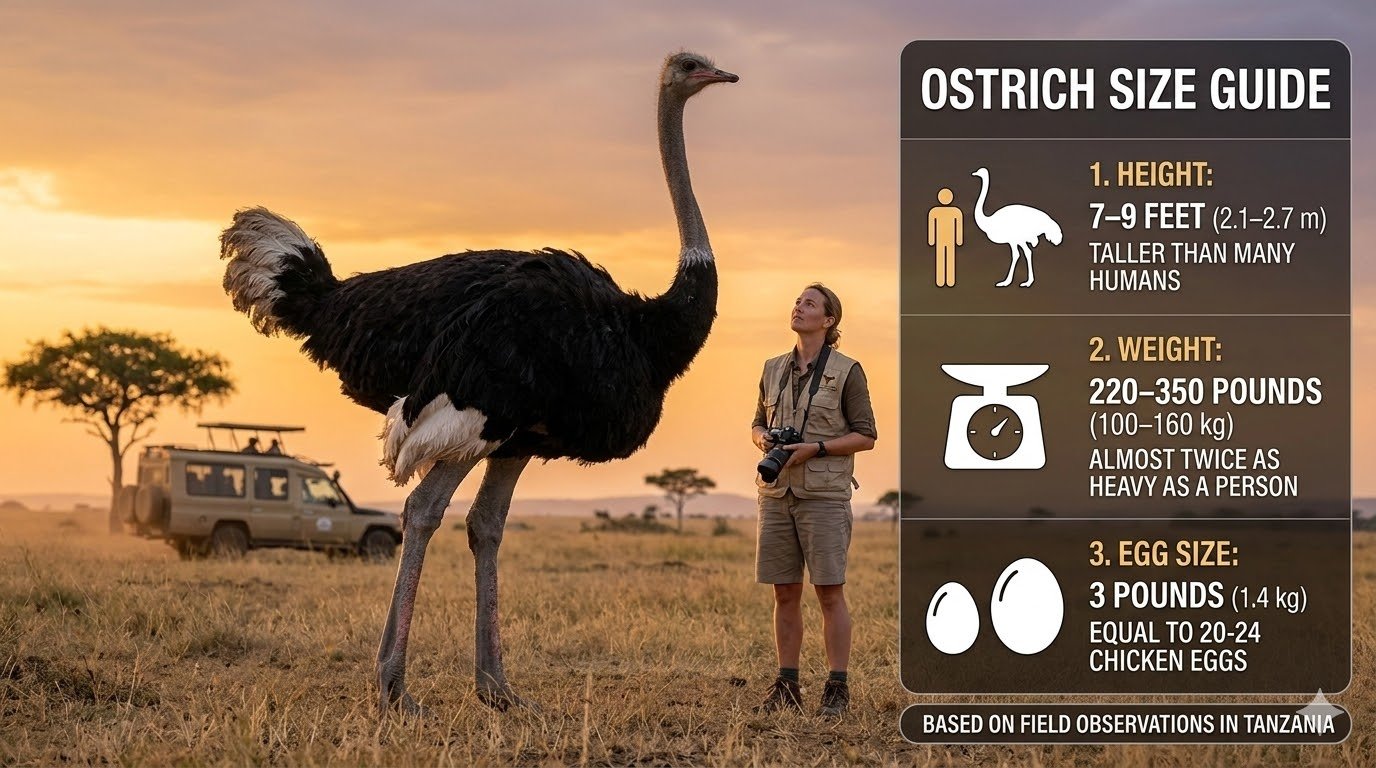 OSTRICH SIZE GUIDE

1. HEIGHT:
7–9 FEET (2.1–2.7 m)
TALLER THAN MANY HUMANS

2. WEIGHT:
220–350 POUNDS (100–160 kg)
ALMOST TWICE AS HEAVY AS A PERSON

3. EGG SIZE:
3 POUNDS (1.4 kg)
EQUAL TO 20-24 CHICKEN EGGS

BASED ON FIELD OBSERVATIONS IN TANZANIA